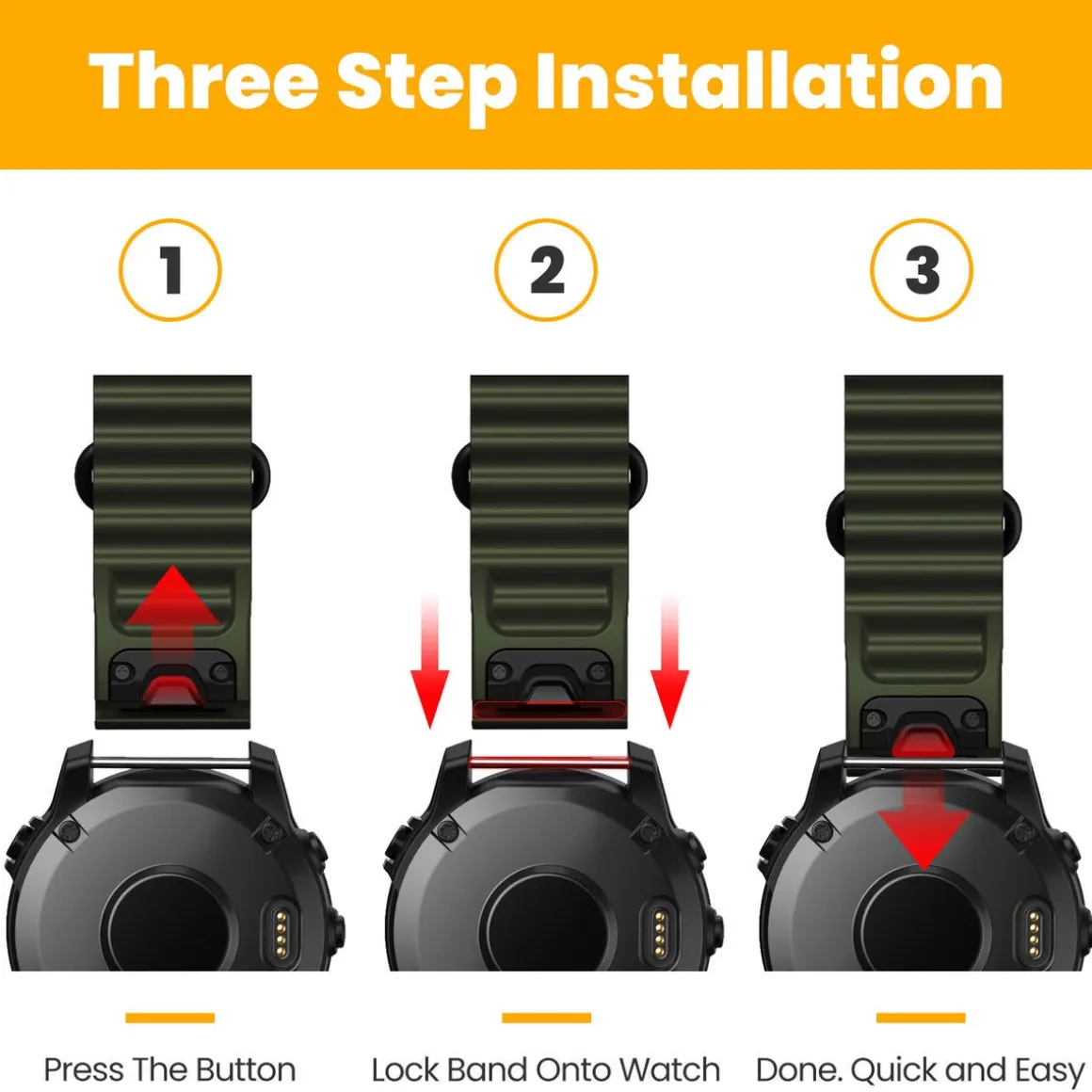 Three Step Installation

1

2

3

Press The Button

Lock Band Onto Watch

Done. Quick and Easy